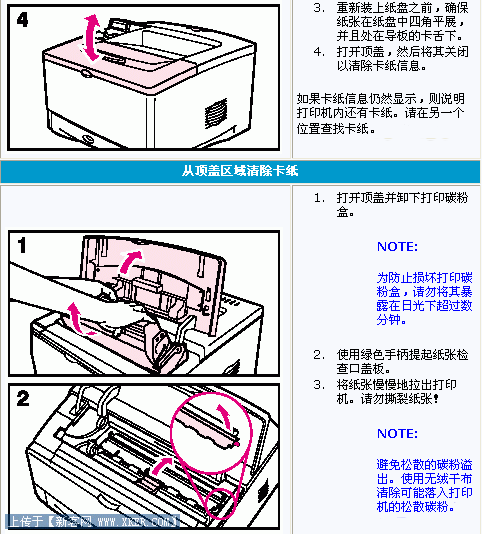 4

3. 重新装上纸盘之前，确保纸张在纸盘中四角平展，并且处在导板的卡舌下。
4. 打开顶盖，然后将其关闭以清除卡纸信息。

如果卡纸信息仍然显示，则说明打印机内还有卡纸。请在另一个位置查找卡纸。

从顶盖区域清除卡纸

1

2

1. 打开顶盖并卸下打印碳粉盒。

NOTE:

为防止损坏打印碳粉盒，请勿将其暴露在日光下超过数分钟。

2. 使用绿色手柄提起纸张检查口盖板。
3. 将纸张慢慢地拉出打印机。请勿撕裂纸张！

NOTE:

避免松散的碳粉溢出。使用无绒干布清除可能落入打印机的松散碳粉。

上传于【新客网 WWW.XKER.COM】